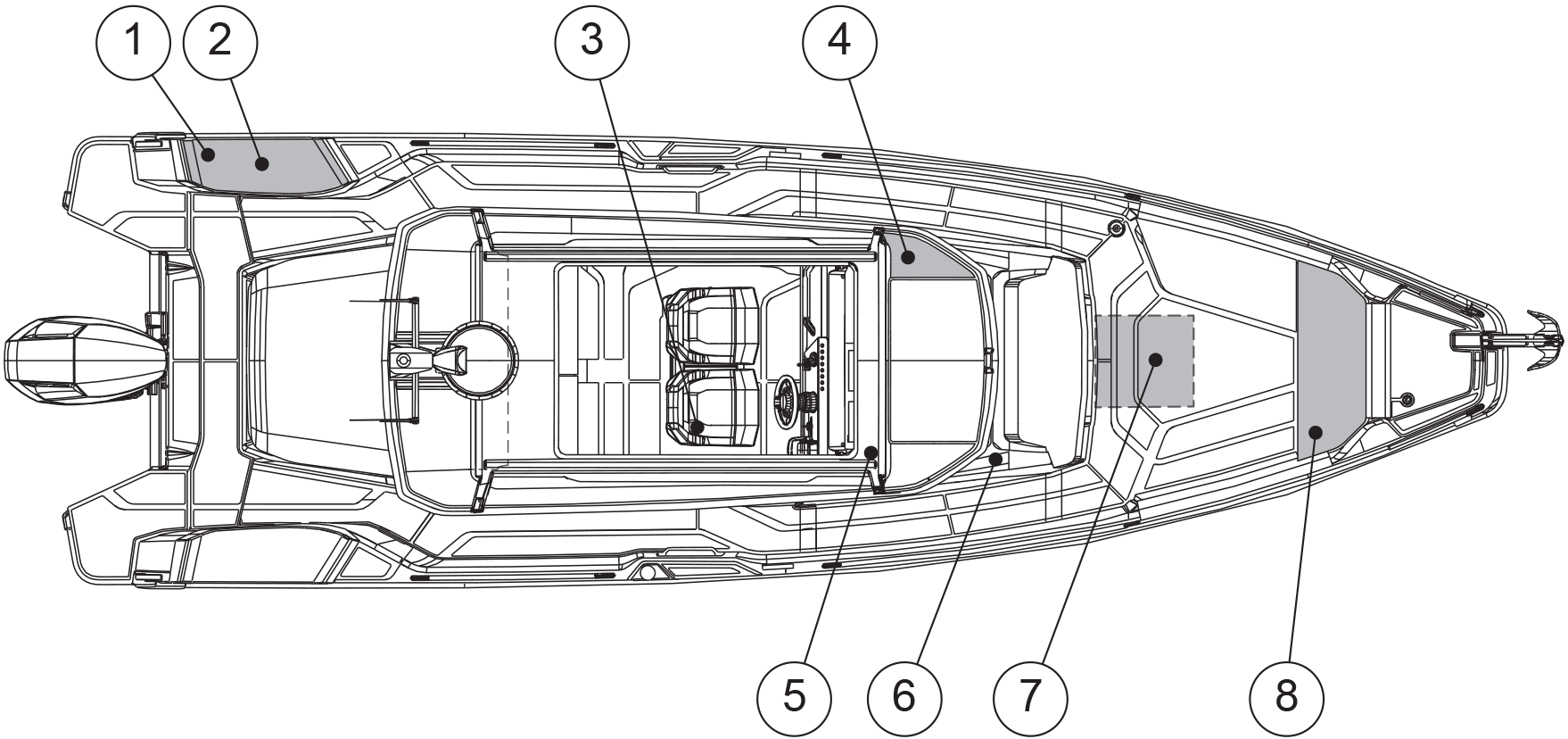 1
2
3
4
5
6
7
8